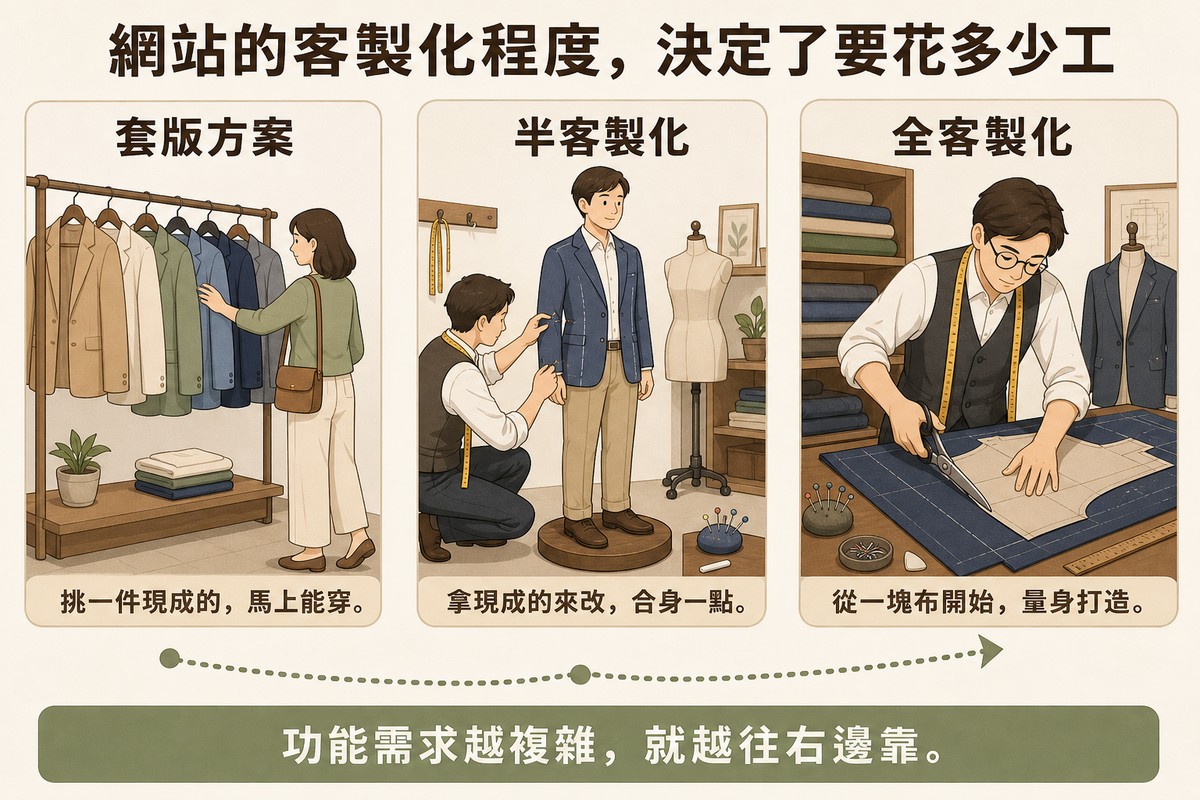 網站的客製化程度，決定了要花多少工

套版方案

挑一件現成的，馬上能穿。

半客製化

拿現成的來改，合身一點。

全客製化

從一塊布開始，量身打造。

功能需求越複雜，就越往右邊靠。