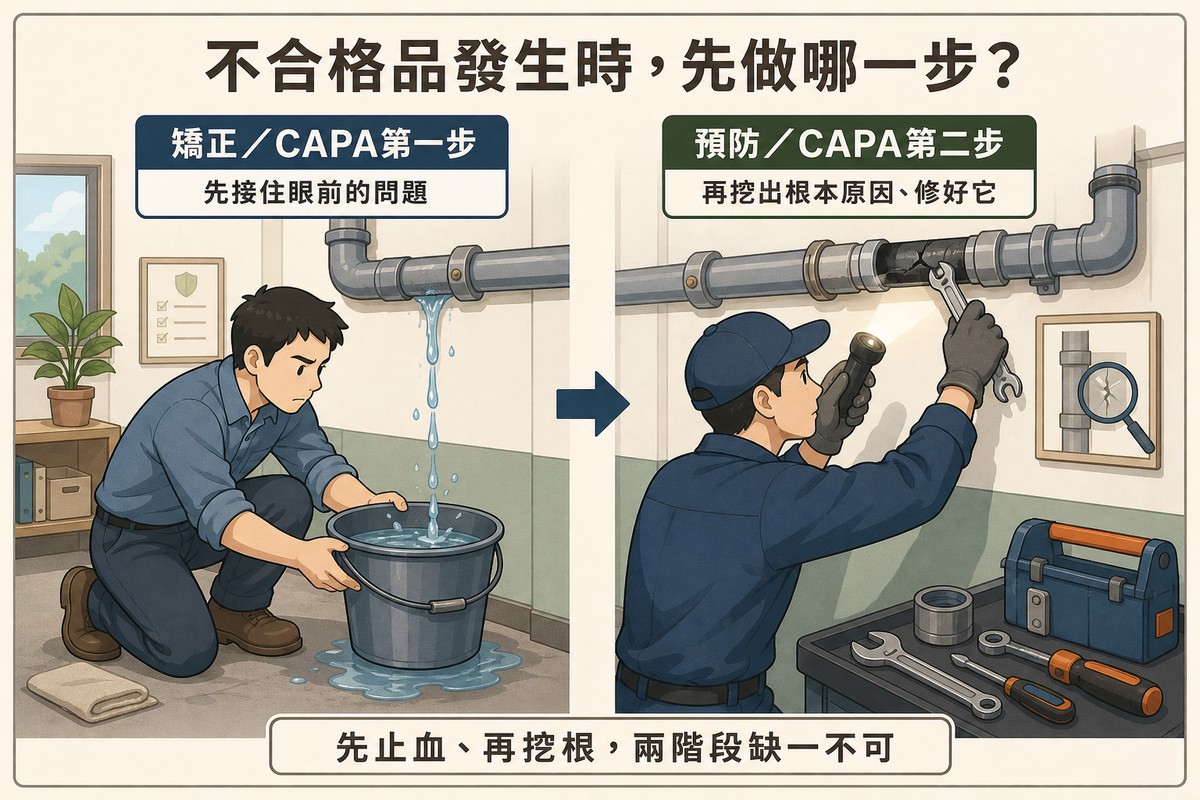 不合格品發生時，先做哪一步？

矯正／CAPA第一步
先接住眼前的問題

預防／CAPA第二步
再挖出根本原因、修好它

先止血、再挖根，兩階段缺一不可